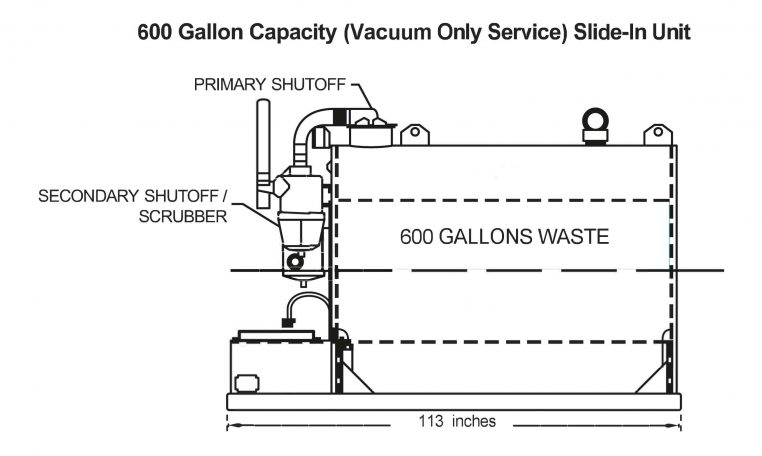 600 Gallon Capacity (Vacuum Only Service) Slide-In Unit

PRIMARY SHUTOFF

SECONDARY SHUTOFF / SCRUBBER

600 GALLONS WASTE

113 inches