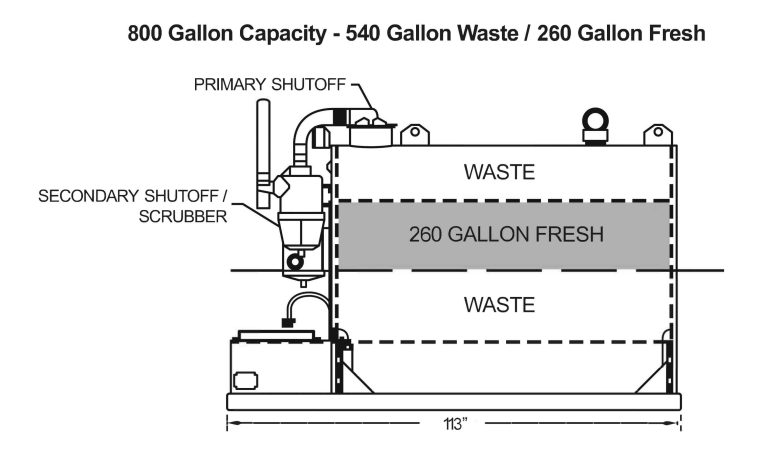 800 Gallon Capacity - 540 Gallon Waste / 260 Gallon Fresh

PRIMARY SHUTOFF

SECONDARY SHUTOFF / SCRUBBER

WASTE

260 GALLON FRESH

WASTE

113"